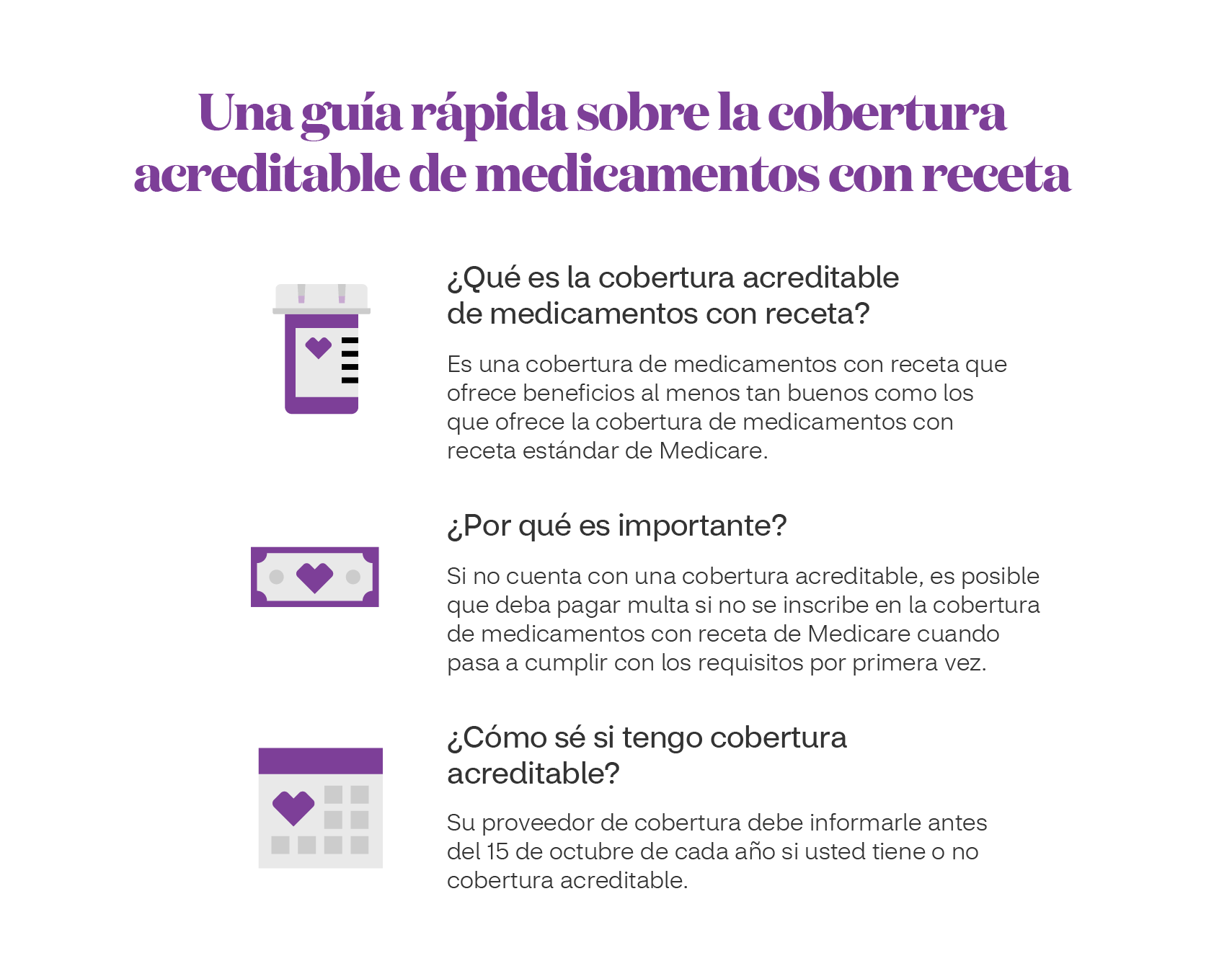 Una guía rápida sobre la cobertura acreditable de medicamentos con receta

¿Qué es la cobertura acreditable de medicamentos con receta?

Es una cobertura de medicamentos con receta que ofrece beneficios al menos tan buenos como los que ofrece la cobertura de medicamentos con receta estándar de Medicare.

¿Por qué es importante?

Si no cuenta con una cobertura acreditable, es posible que deba pagar multa si no se inscribe en la cobertura de medicamentos con receta de Medicare cuando pasa a cumplir con los requisitos por primera vez.

¿Cómo sé si tengo cobertura acreditable?

Su proveedor de cobertura debe informarle antes del 15 de octubre de cada año si usted tiene o no cobertura acreditable.